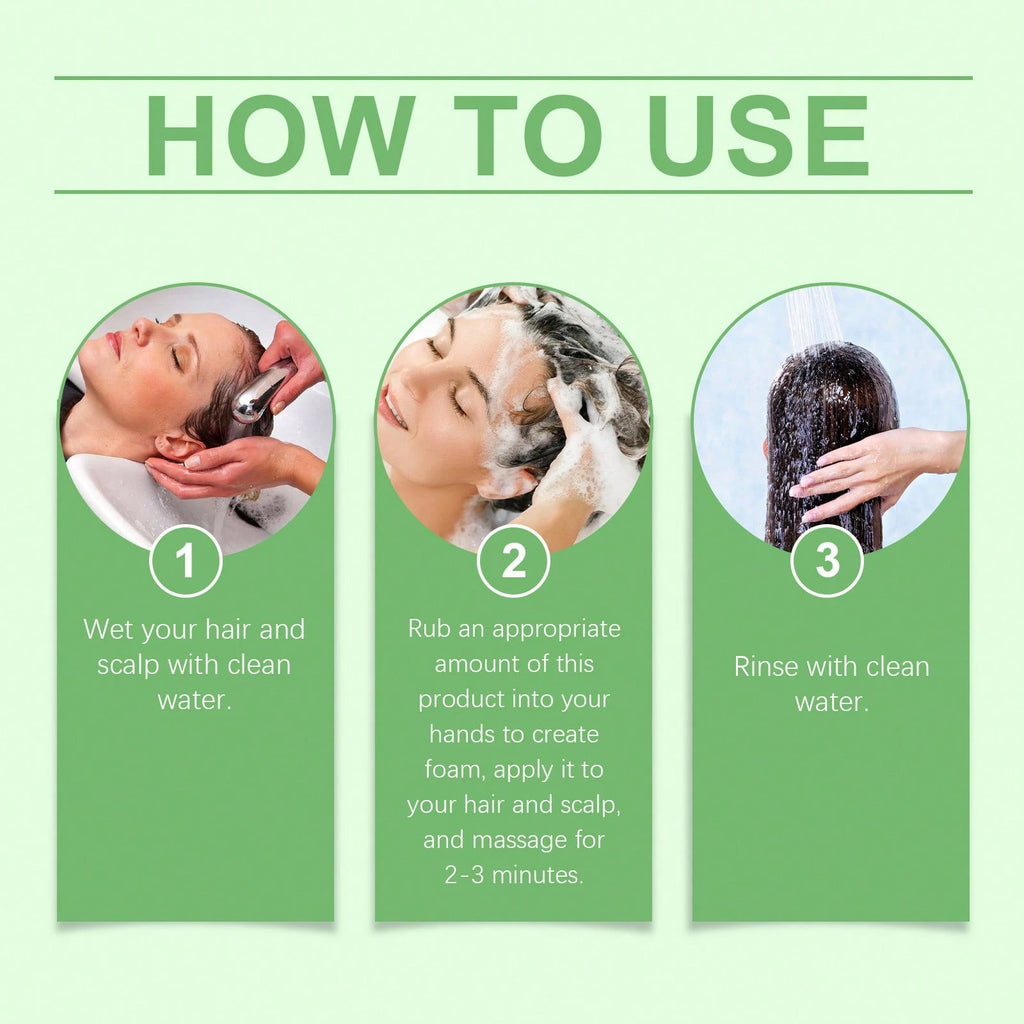 HOW TO USE

1
Wet your hair and scalp with clean water.

2
Rub an appropriate amount of this product into your hands to create foam, apply it to your hair and scalp, and massage for 2-3 minutes.

3
Rinse with clean water.