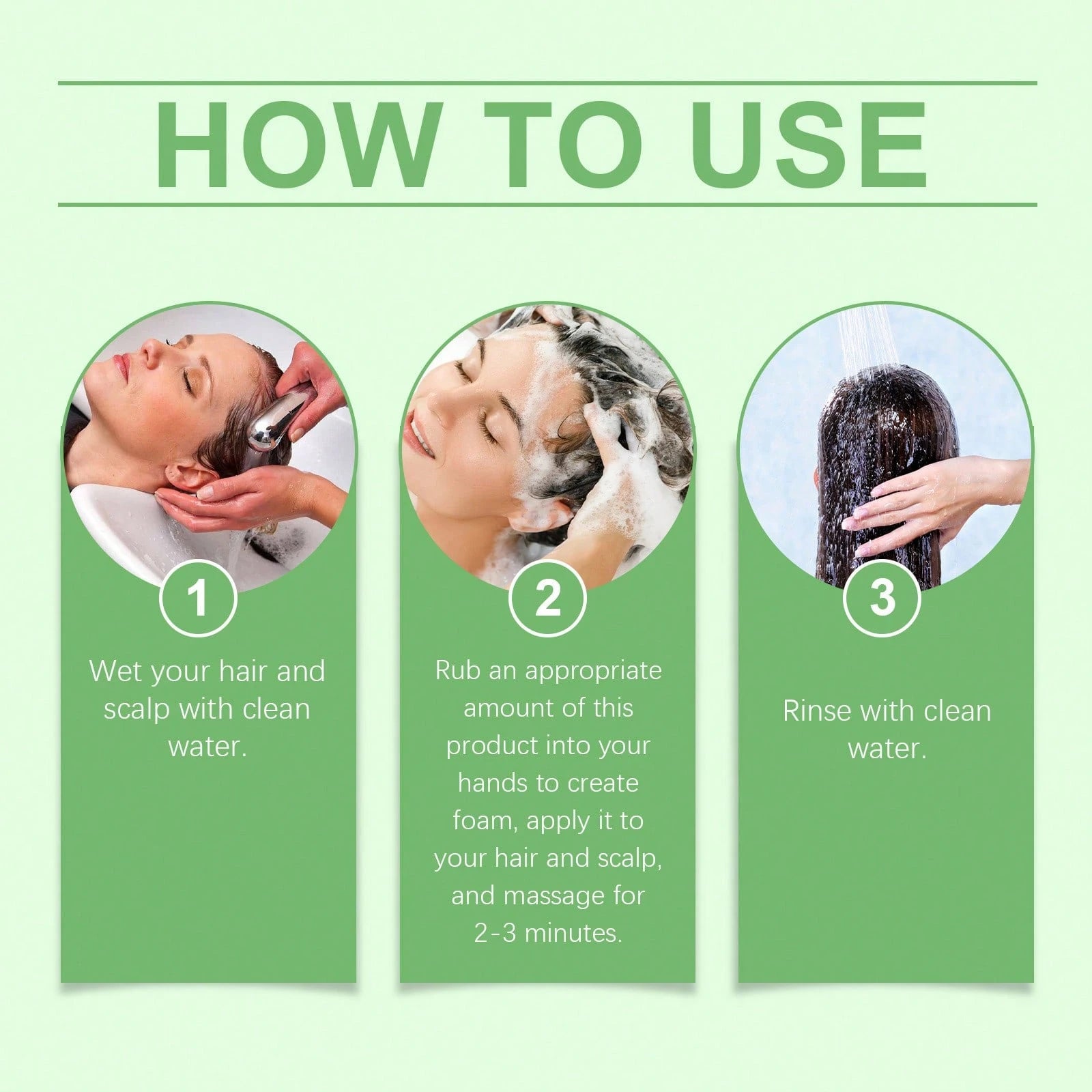 HOW TO USE

1

Wet your hair and scalp with clean water.

2

Rub an appropriate amount of this product into your hands to create foam, apply it to your hair and scalp, and massage for 2-3 minutes.

3

Rinse with clean water.